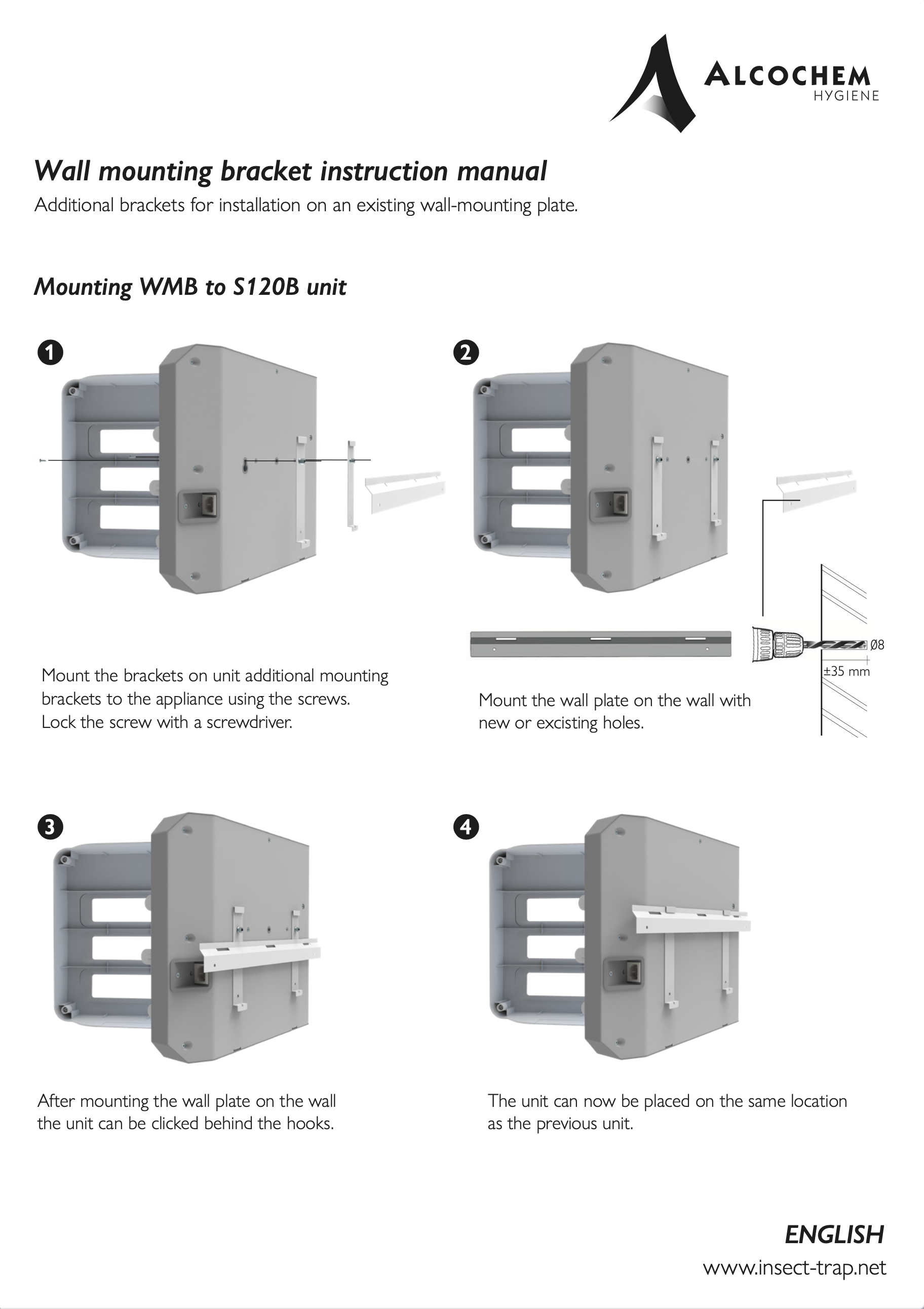 ALCOCHEM
HYGIENE

Wall mounting bracket instruction manual
Additional brackets for installation on an existing wall-mounting plate.

Mounting WMB to S120B unit

1

Mount the brackets on unit additional mounting brackets to the appliance using the screws. Lock the screw with a screwdriver.

2

Ø8
±35 mm

Mount the wall plate on the wall with new or excisting holes.

3

After mounting the wall plate on the wall the unit can be clicked behind the hooks.

4

The unit can now be placed on the same location as the previous unit.

ENGLISH
www.insect-trap.net